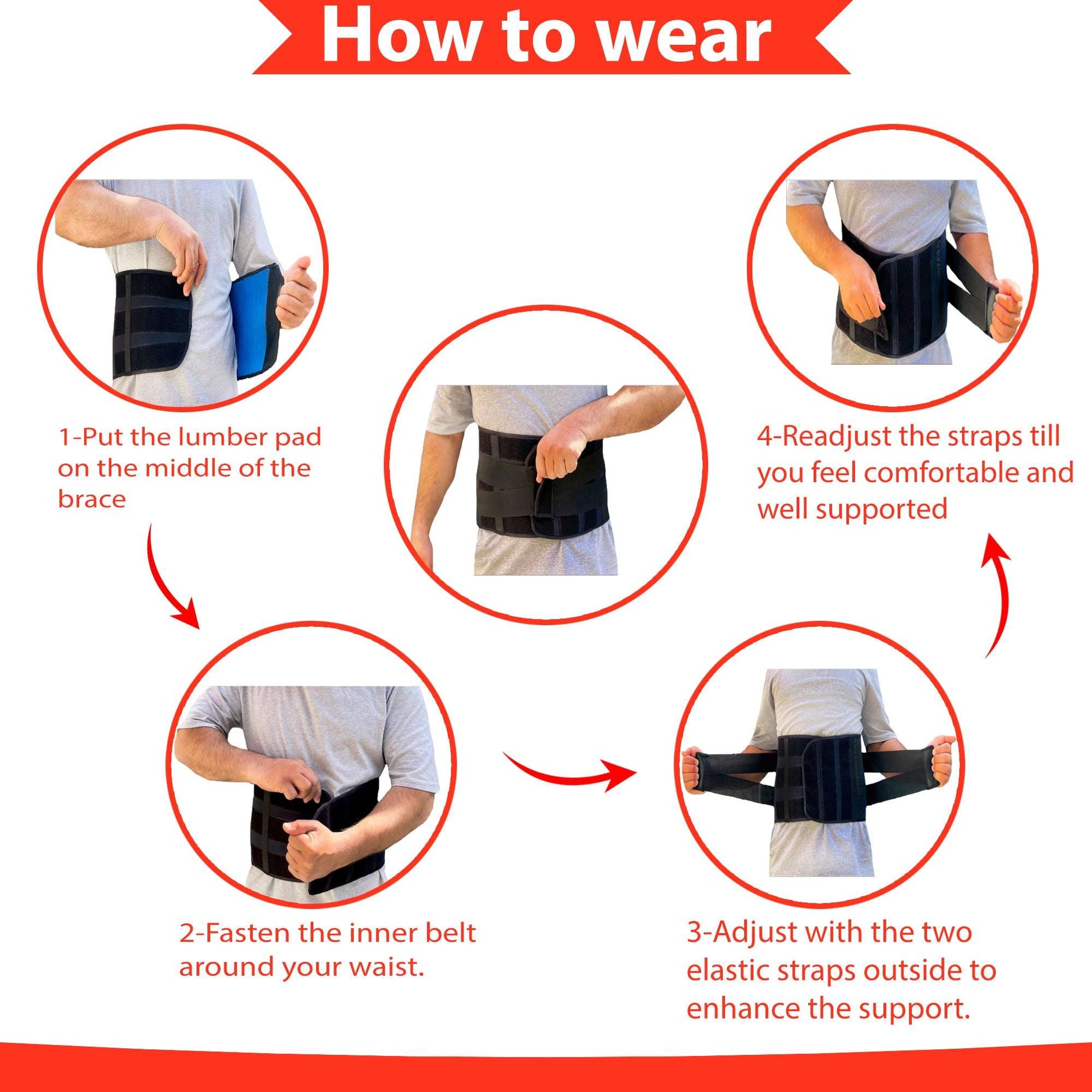 How to wear

1-Put the lumber pad on the middle of the brace

2-Fasten the inner belt around your waist.

3-Adjust with the two elastic straps outside to enhance the support.

4-Readjust the straps till you feel comfortable and well supported