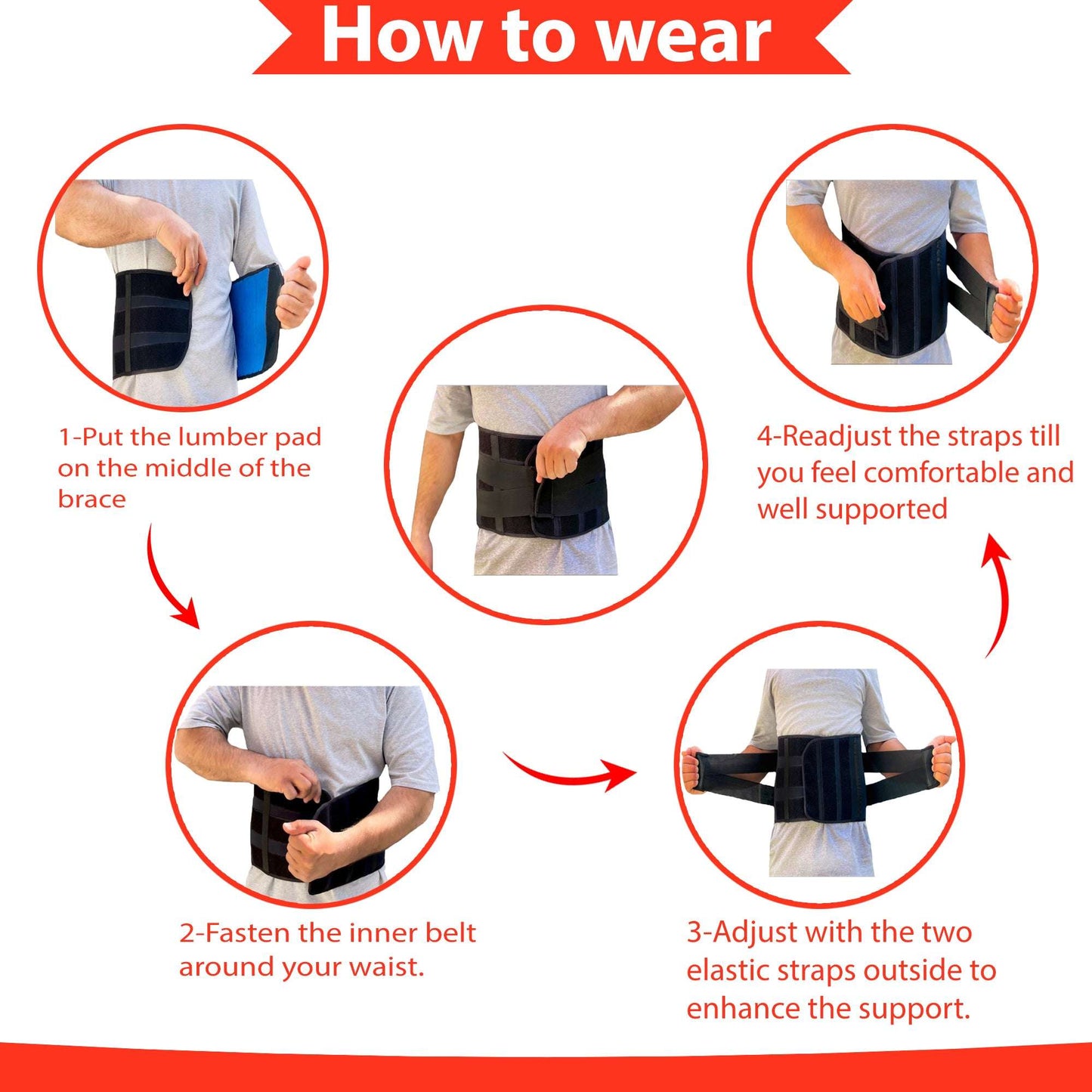 How to wear

1-Put the lumber pad on the middle of the brace

2-Fasten the inner belt around your waist.

3-Adjust with the two elastic straps outside to enhance the support.

4-Readjust the straps till you feel comfortable and well supported